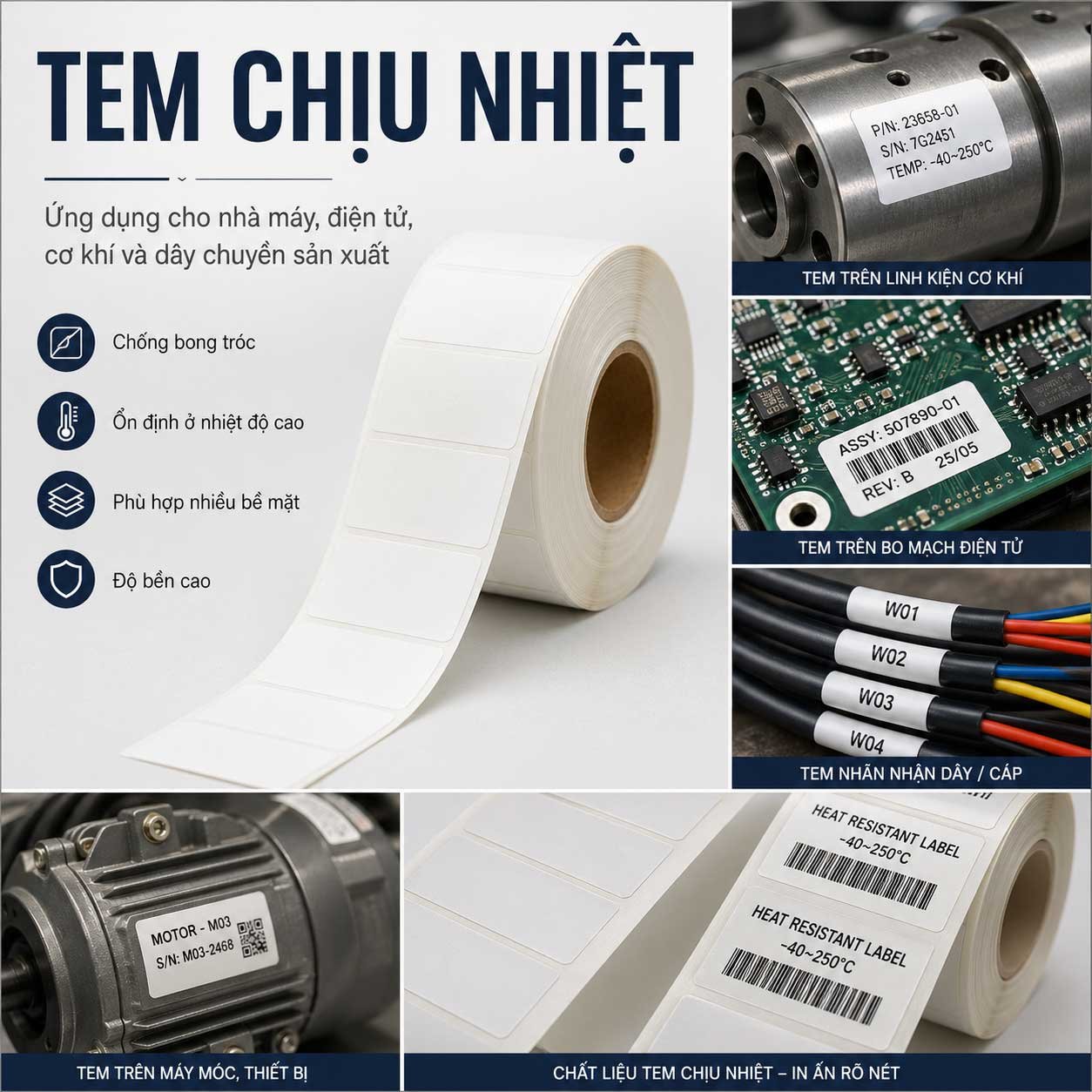 TEM CHỊU NHIỆT

Ứng dụng cho nhà máy, điện tử, cơ khí và dây chuyền sản xuất

Chống bong tróc

Ổn định ở nhiệt độ cao

Phù hợp nhiều bề mặt

Độ bền cao

P/N: 23658-01
S/N: 7G2451
TEMP: -40~250°C

TEM TRÊN LINH KIỆN CƠ KHÍ

ASSY: 507890-01
REV: B 25/05

TEM TRÊN BO MẠCH ĐIỆN TỬ

W01
W02
W03
W04

TEM NHÃN NHẬN DÂY / CÁP

MOTOR - M03
S/N: M03-2468

TEM TRÊN MÁY MÓC, THIẾT BỊ

HEAT RESISTANT LABEL
-40~250°C

HEAT RESISTANT LABEL
-40~250°C

CHẤT LIỆU TEM CHỊU NHIỆT – IN ẤN RÕ NÉT